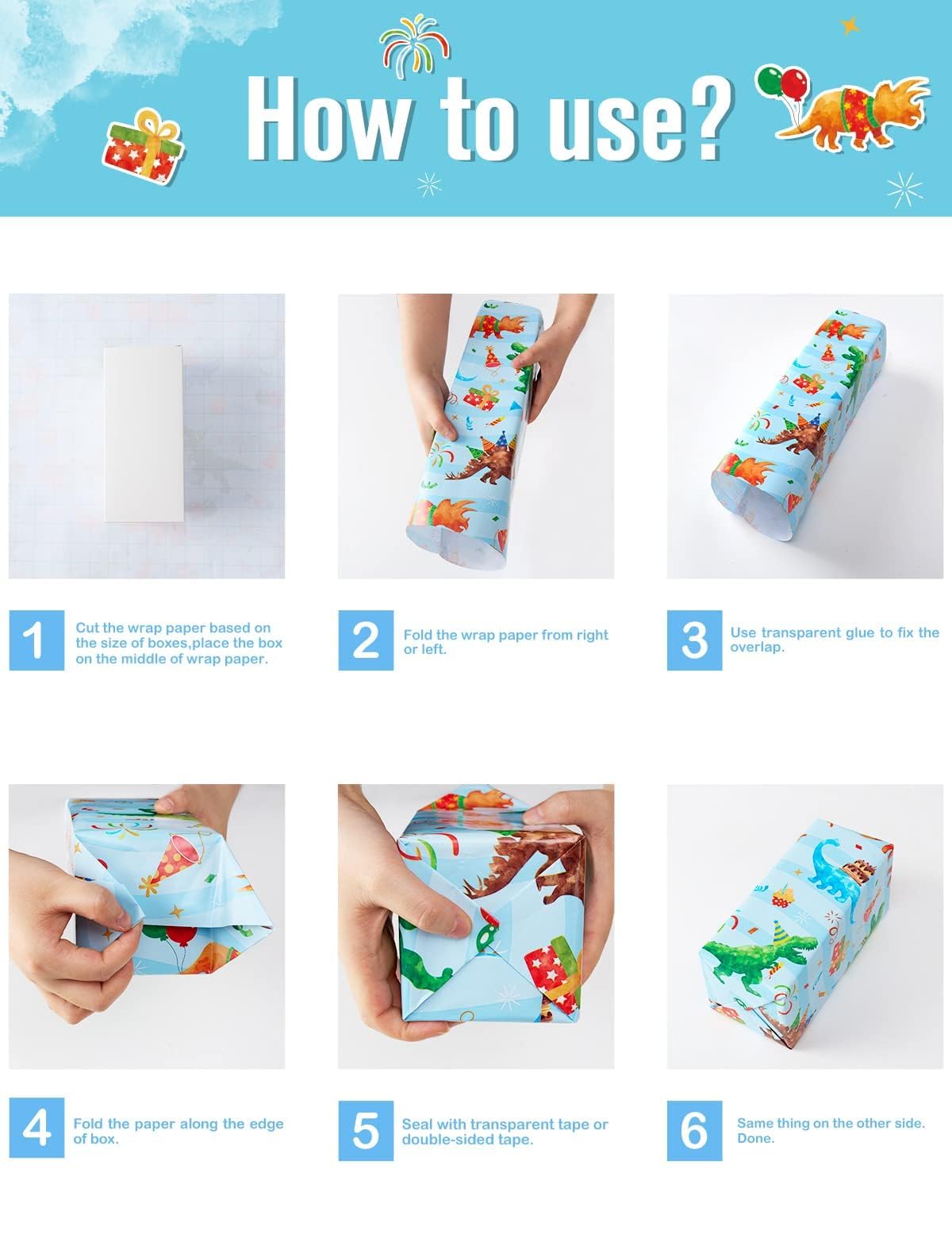 How to use?

1 Cut the wrap paper based on the size of boxes,place the box on the middle of wrap paper.

2 Fold the wrap paper from right or left.

3 Use transparent glue to fix the overlap.

4 Fold the paper along the edge of box.

5 Seal with transparent tape or double-sided tape.

6 Same thing on the other side. Done.