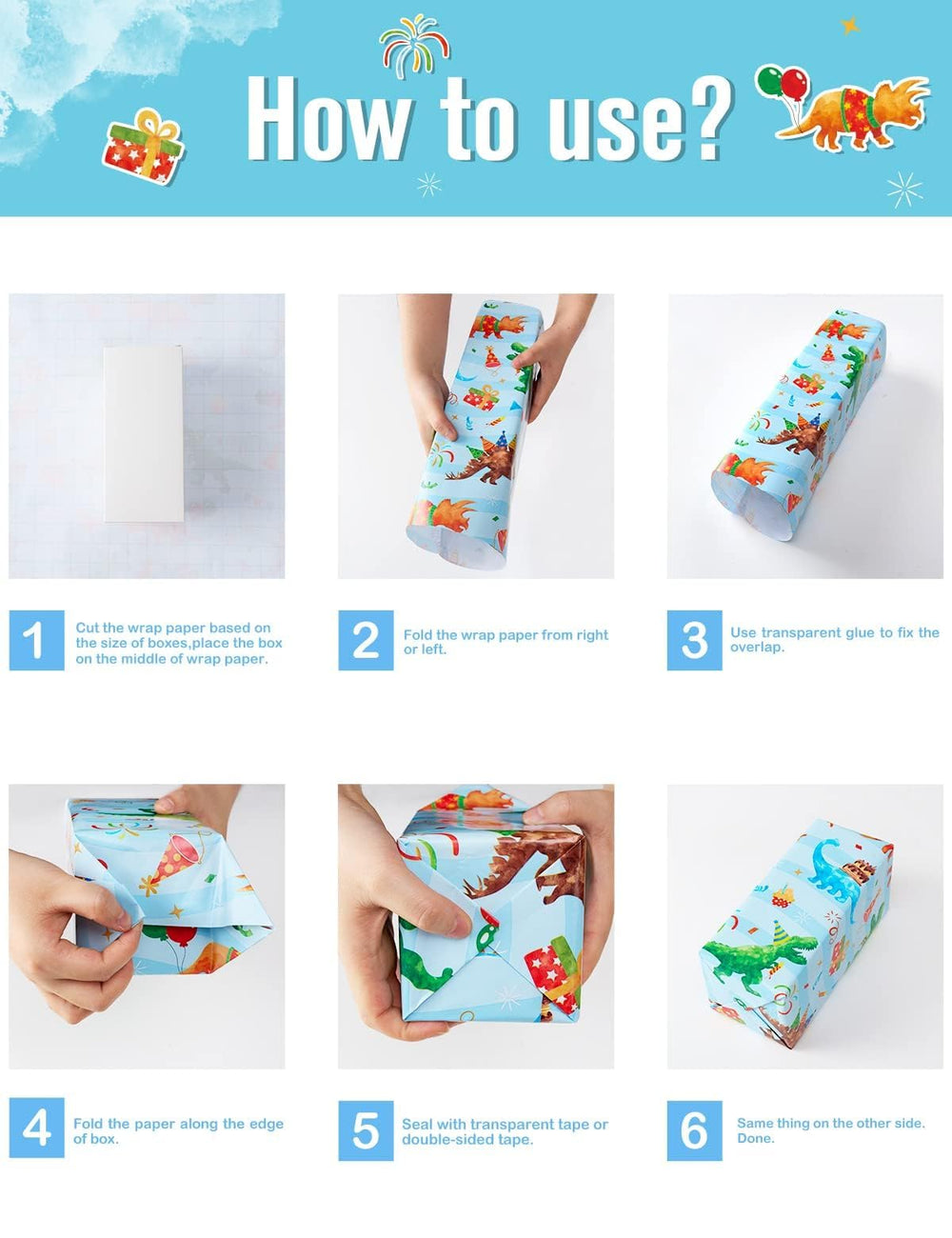 How to use?

1 Cut the wrap paper based on the size of boxes,place the box on the middle of wrap paper.

2 Fold the wrap paper from right or left.

3 Use transparent glue to fix the overlap.

4 Fold the paper along the edge of box.

5 Seal with transparent tape or double-sided tape.

6 Same thing on the other side. Done.