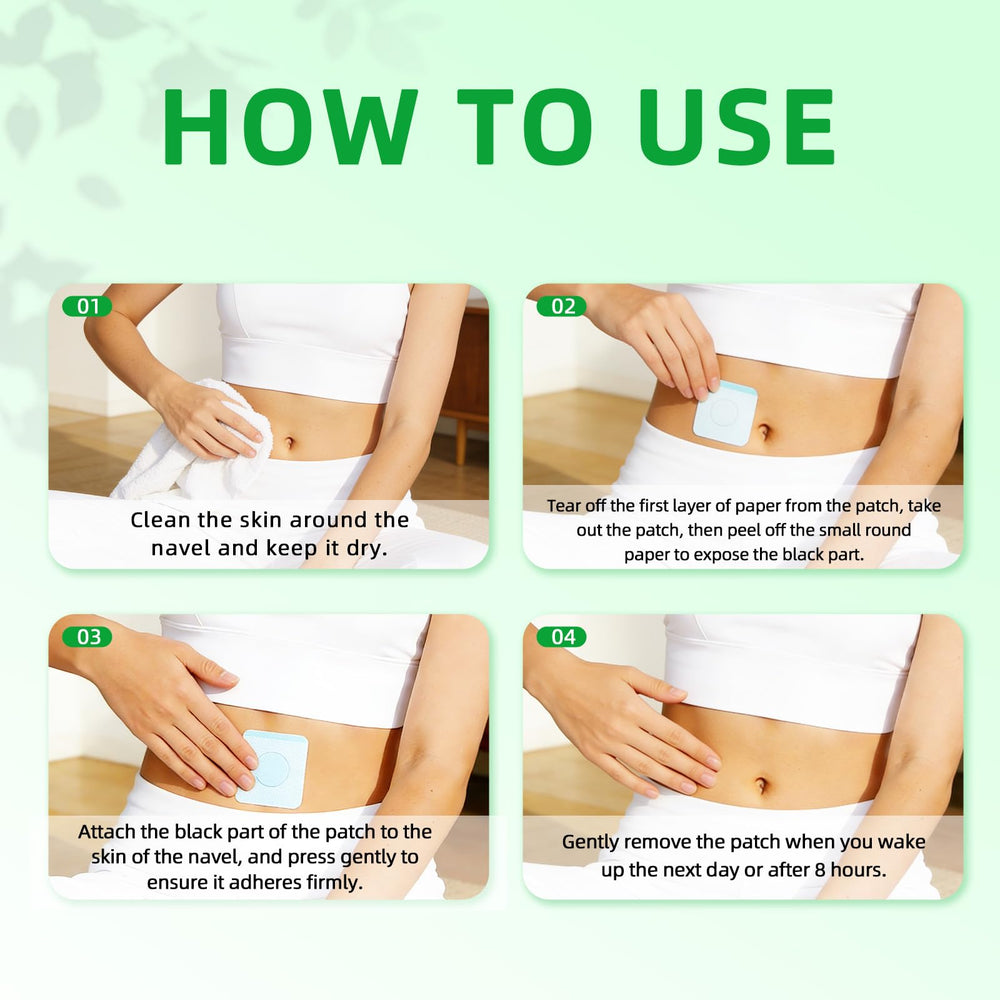 HOW TO USE

01

Clean the skin around the navel and keep it dry.

02

Tear off the first layer of paper from the patch, take out the patch, then peel off the small round paper to expose the black part.

03

Attach the black part of the patch to the skin of the navel, and press gently to ensure it adheres firmly.

04

Gently remove the patch when you wake up the next day or after 8 hours.