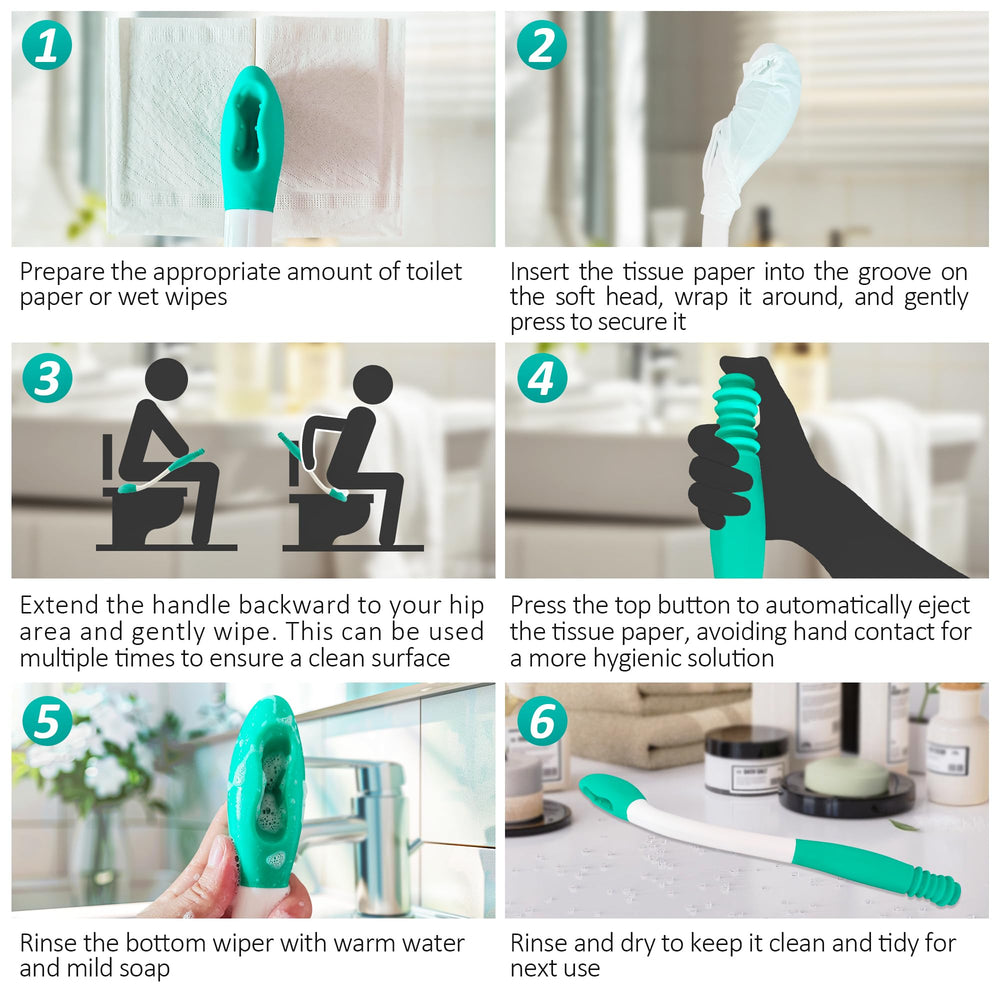 1
Prepare the appropriate amount of toilet paper or wet wipes

2
Insert the tissue paper into the groove on the soft head, wrap it around, and gently press to secure it

3
Extend the handle backward to your hip area and gently wipe. This can be used multiple times to ensure a clean surface

4
Press the top button to automatically eject the tissue paper, avoiding hand contact for a more hygienic solution

5
Rinse the bottom wiper with warm water and mild soap

6
Rinse and dry to keep it clean and tidy for next use