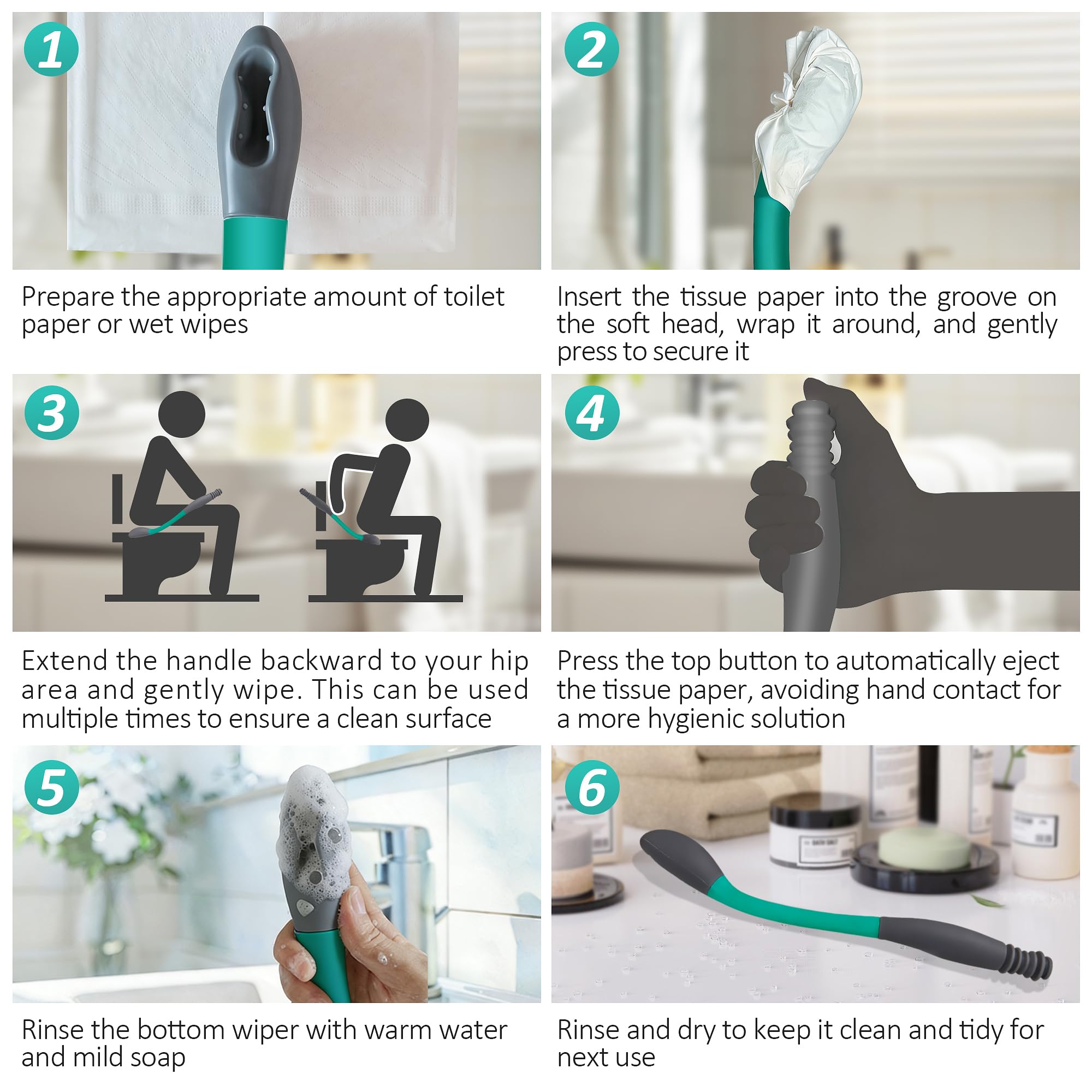 1

Prepare the appropriate amount of toilet paper or wet wipes

2

Insert the tissue paper into the groove on the soft head, wrap it around, and gently press to secure it

3

Extend the handle backward to your hip area and gently wipe. This can be used multiple times to ensure a clean surface

4

Press the top button to automatically eject the tissue paper, avoiding hand contact for a more hygienic solution

5

Rinse the bottom wiper with warm water and mild soap

6

Rinse and dry to keep it clean and tidy for next use