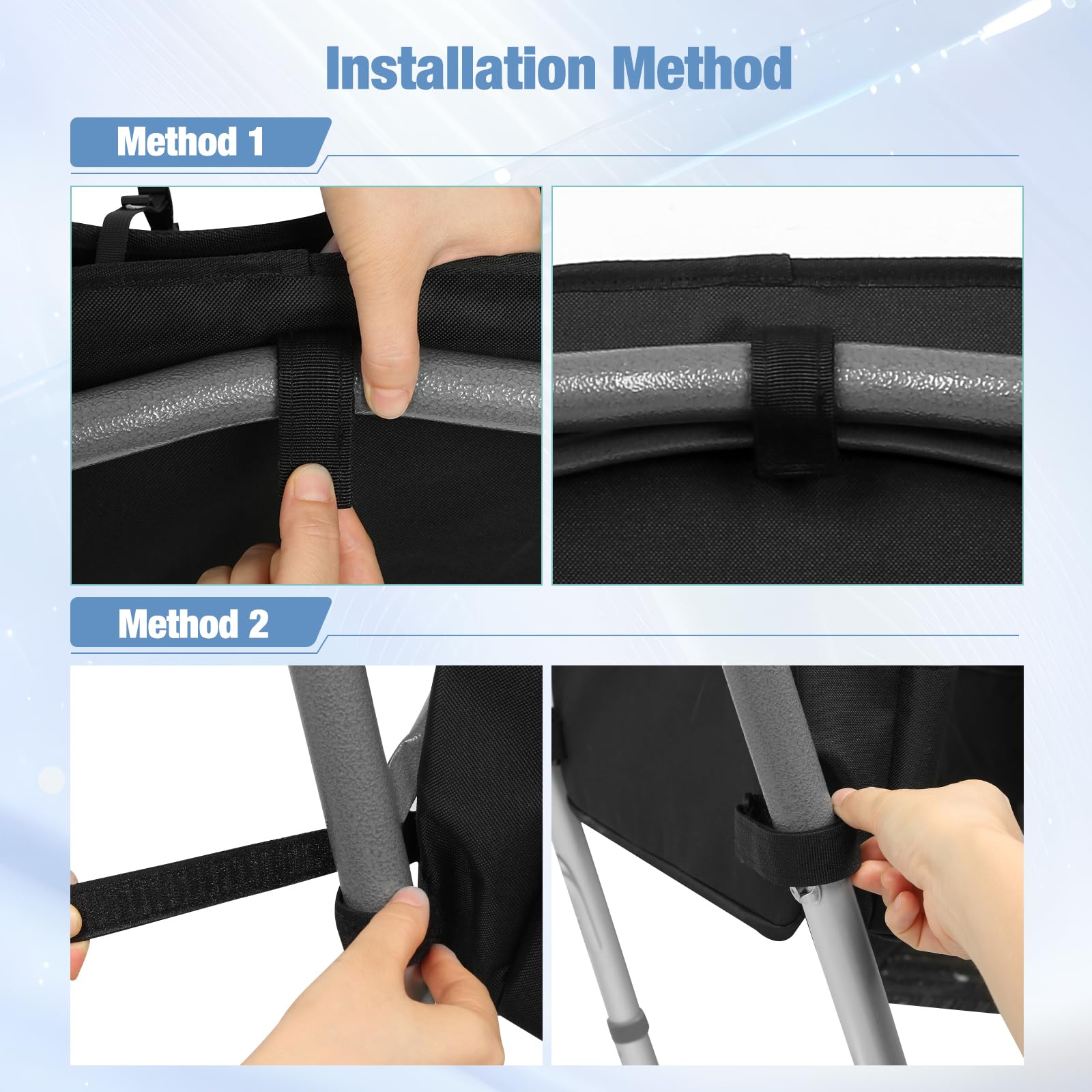 Installation Method

Method 1

Method 2