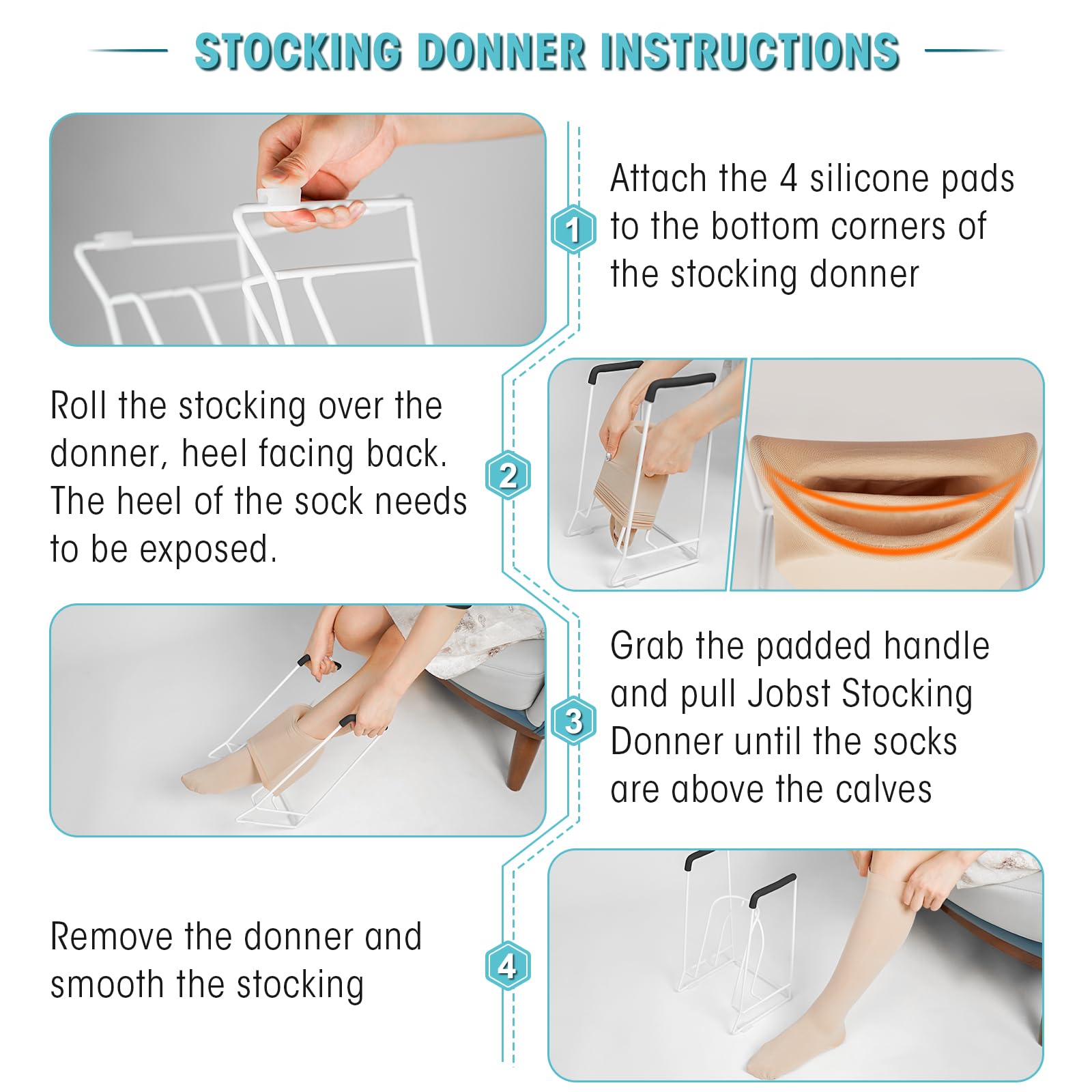 STOCKING DONNER INSTRUCTIONS

1

Attach the 4 silicone pads to the bottom corners of the stocking donner

2

Roll the stocking over the donner, heel facing back. The heel of the sock needs to be exposed.

3

Grab the padded handle and pull Jobst Stocking Donner until the socks are above the calves

4

Remove the donner and smooth the stocking