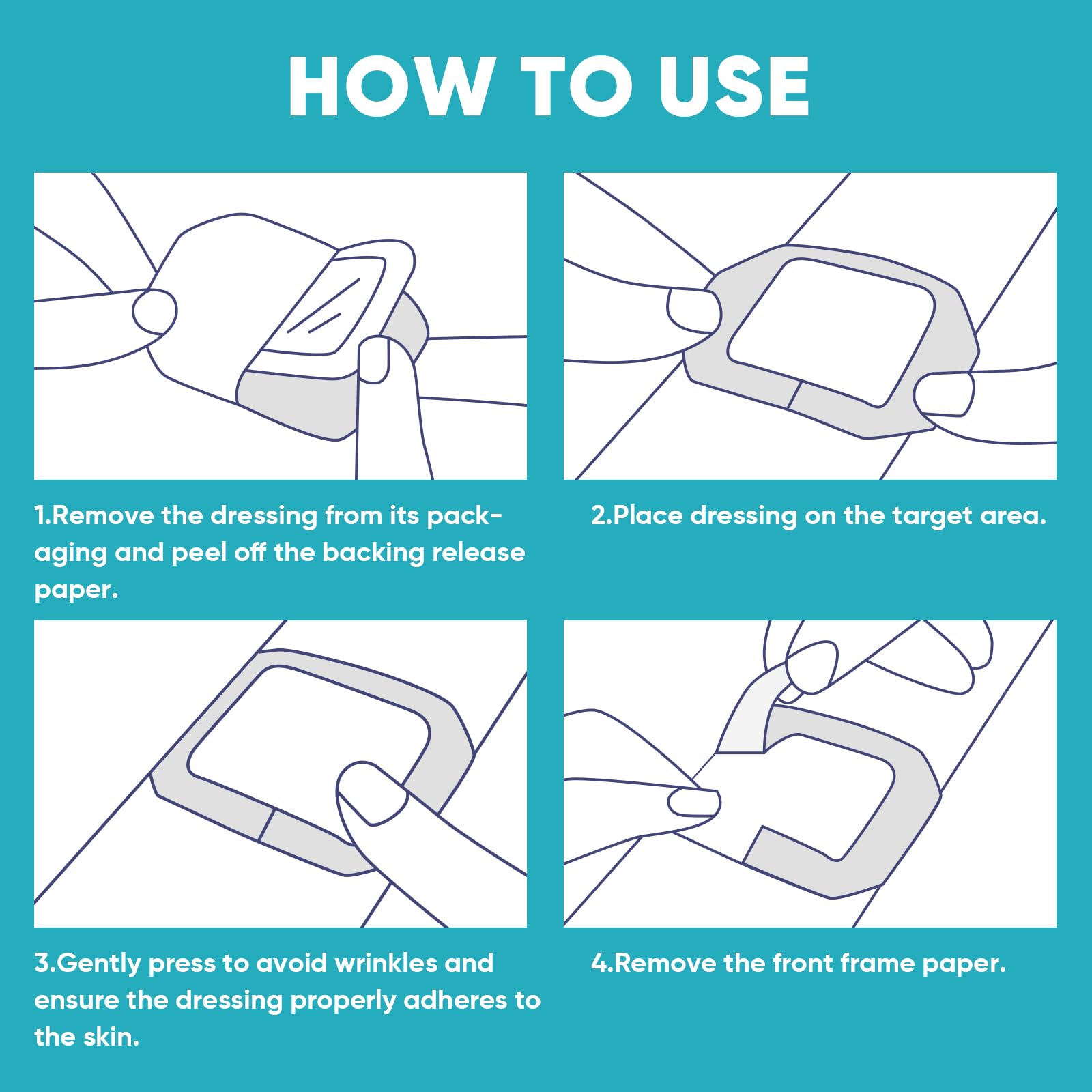 HOW TO USE

1.Remove the dressing from its packaging and peel off the backing release paper.

2.Place dressing on the target area.

3.Gently press to avoid wrinkles and ensure the dressing properly adheres to the skin.

4.Remove the front frame paper.