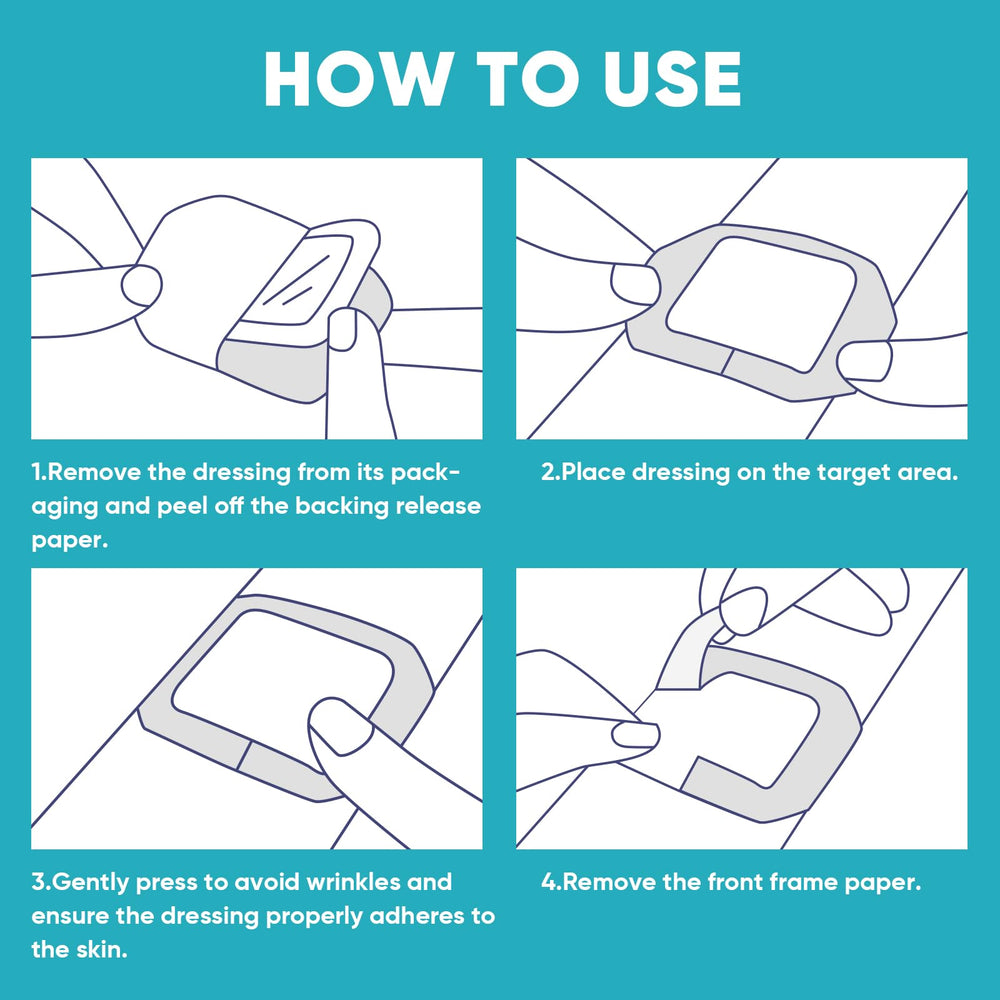 HOW TO USE

1.Remove the dressing from its packaging and peel off the backing release paper.

2.Place dressing on the target area.

3.Gently press to avoid wrinkles and ensure the dressing properly adheres to the skin.

4.Remove the front frame paper.