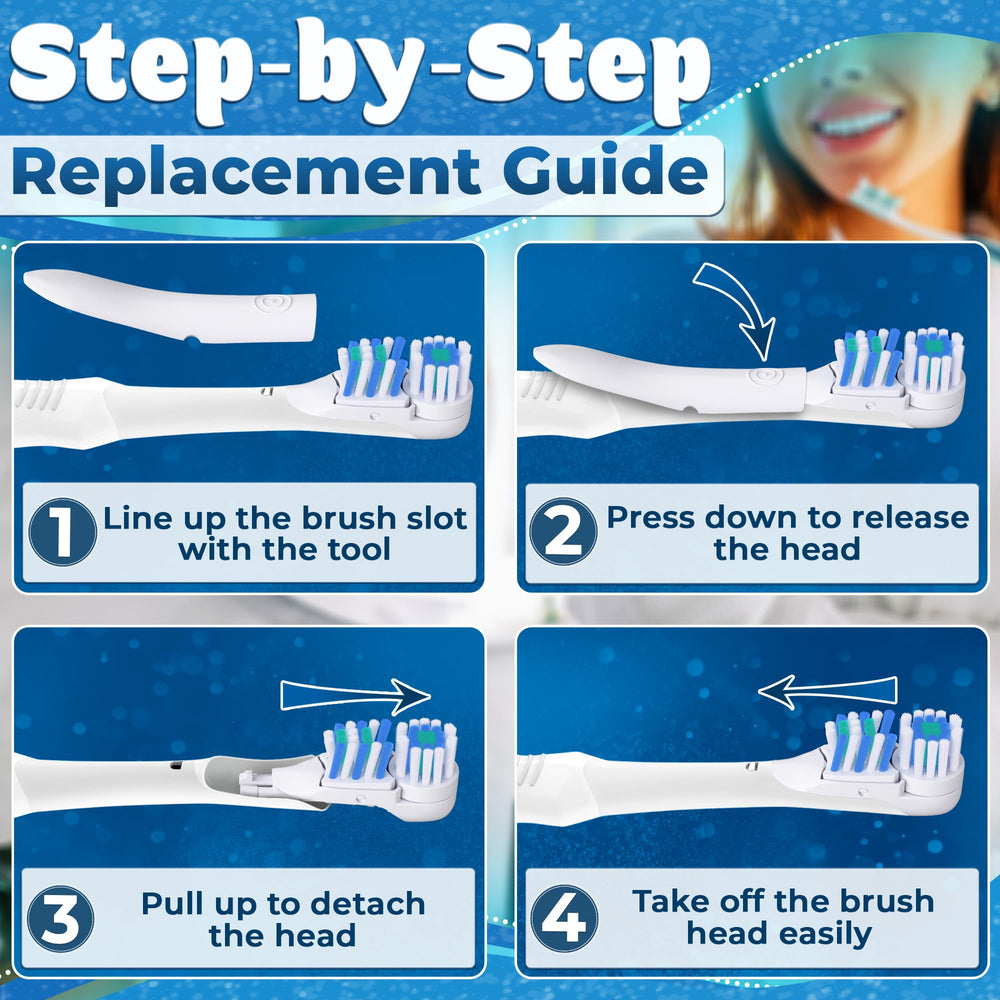 Step-by-Step
Replacement Guide

1 Line up the brush slot with the tool

2 Press down to release the head

3 Pull up to detach the head

4 Take off the brush head easily