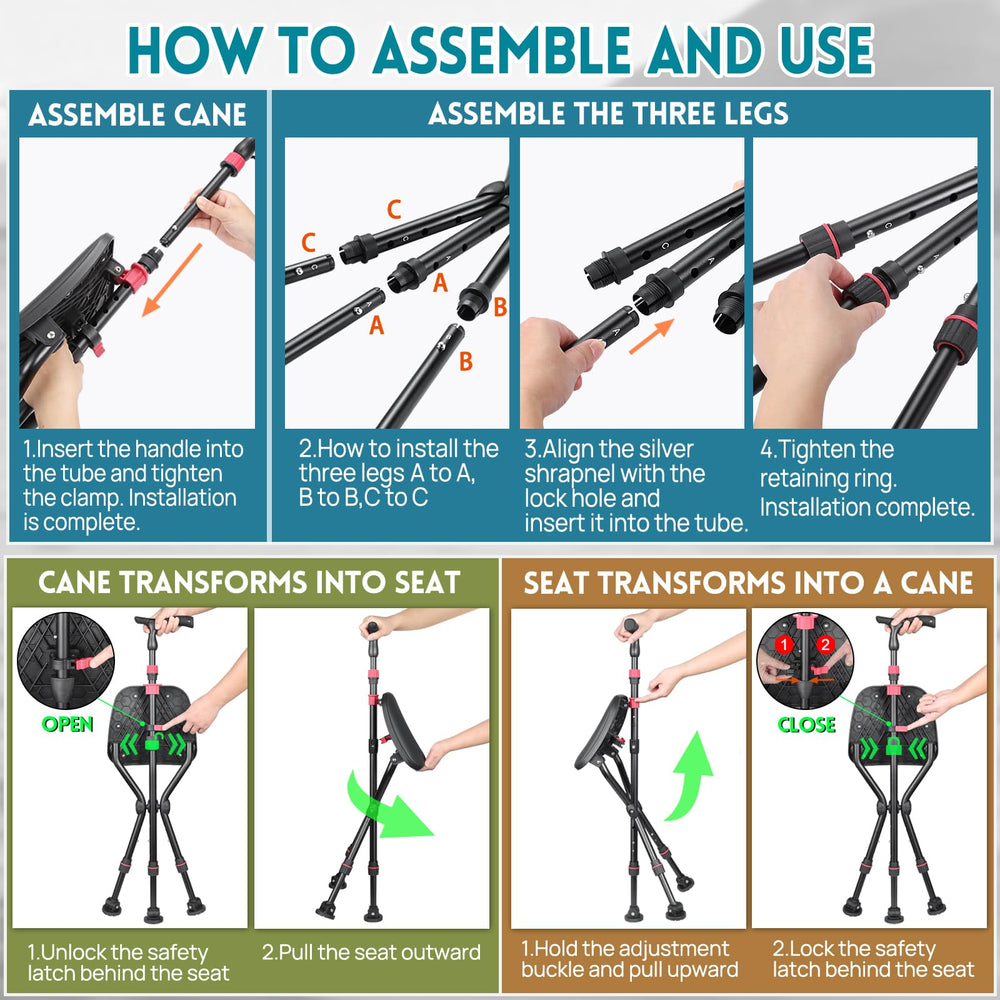 HOW TO ASSEMBLE AND USE

ASSEMBLE CANE

1.Insert the handle into the tube and tighten the clamp. Installation is complete.

ASSEMBLE THE THREE LEGS

C
C
A
A
B
B

2.How to install the three legs A to A, B to B,C to C

3.Align the silver shrapnel with the lock hole and insert it into the tube.

4.Tighten the retaining ring. Installation complete.

CANE TRANSFORMS INTO SEAT

OPEN

1.Unlock the safety latch behind the seat

2.Pull the seat outward

SEAT TRANSFORMS INTO A CANE

1.Hold the adjustment buckle and pull upward

1
2
CLOSE

2.Lock the safety latch behind the seat